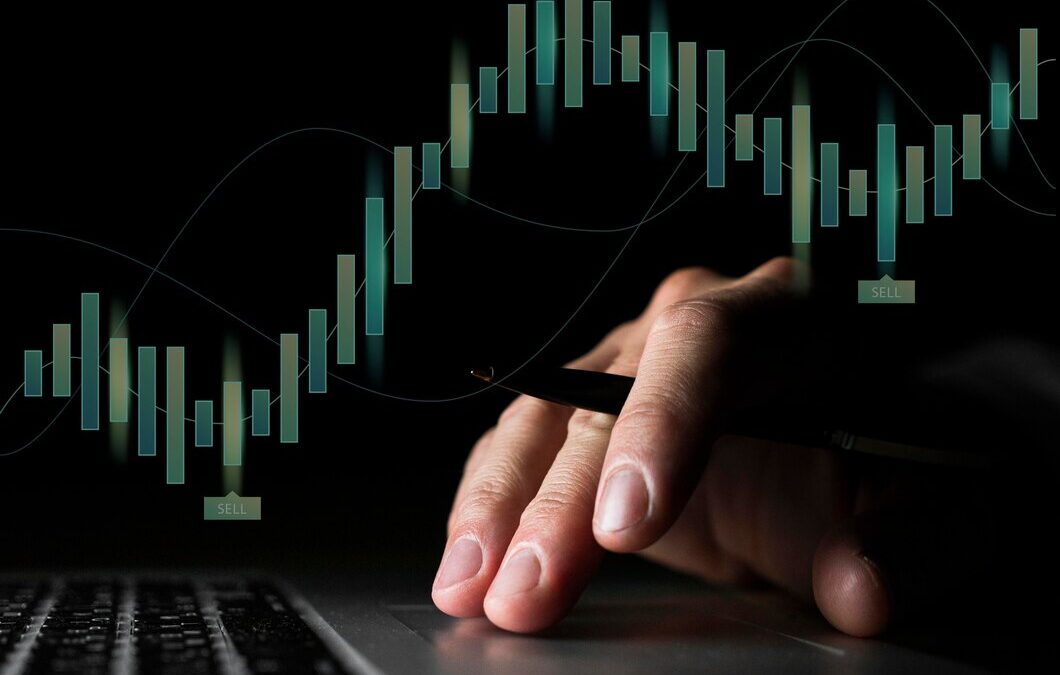 SELL

SELL